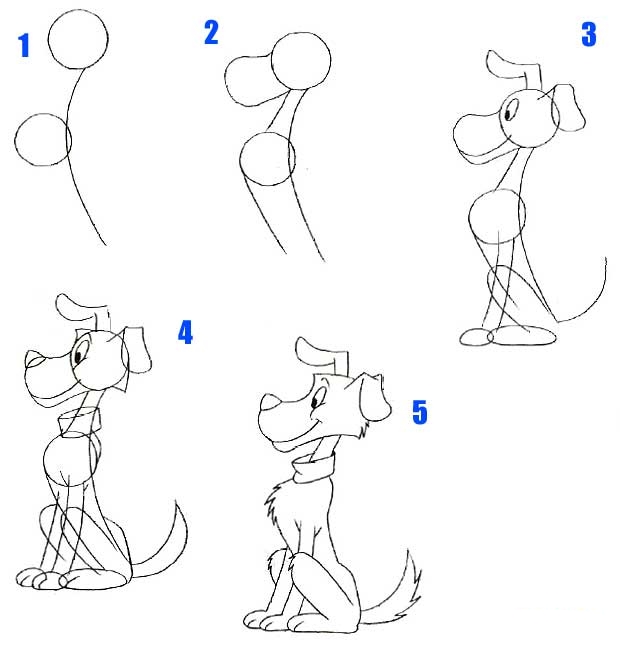 1

2

3

4

5