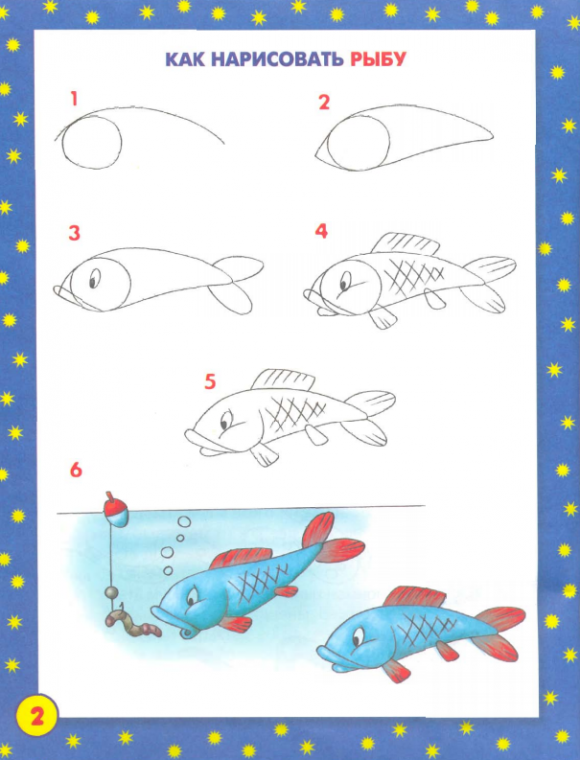 КАК НАРИСОВАТЬ РЫБУ

1

2

3

4

5

6

2