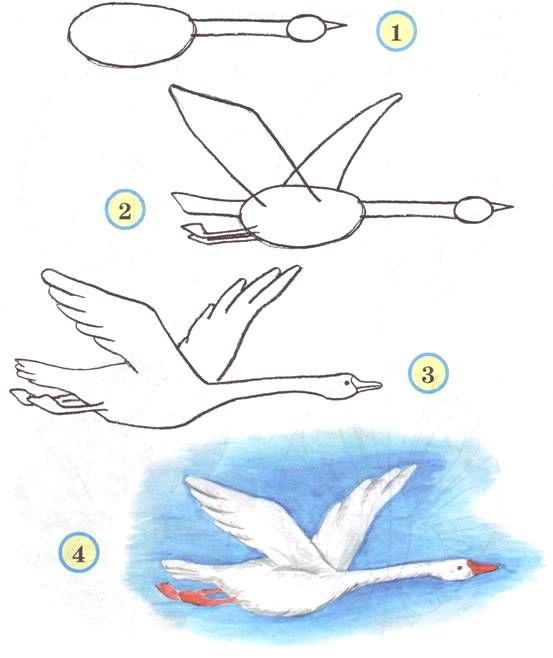 1

2

3

4