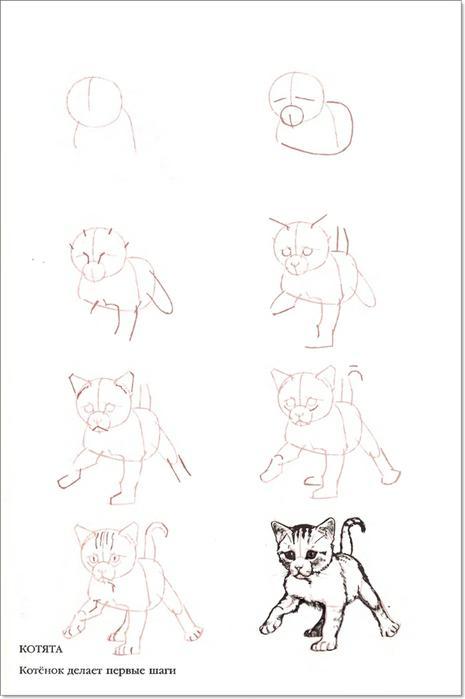 КОТЯТА

Котёнок делает первые шаги